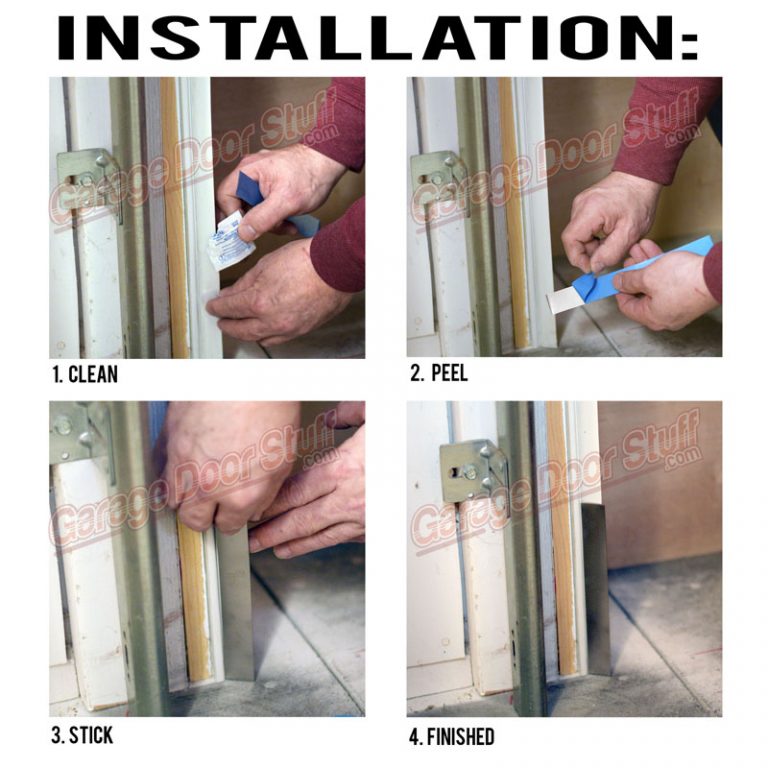 INSTALLATION:

Garage Door Stuff .com

1. CLEAN

Garage Door Stuff .com

2. PEEL

Garage Door Stuff .com

3. STICK

Garage Door Stuff .com

4. FINISHED